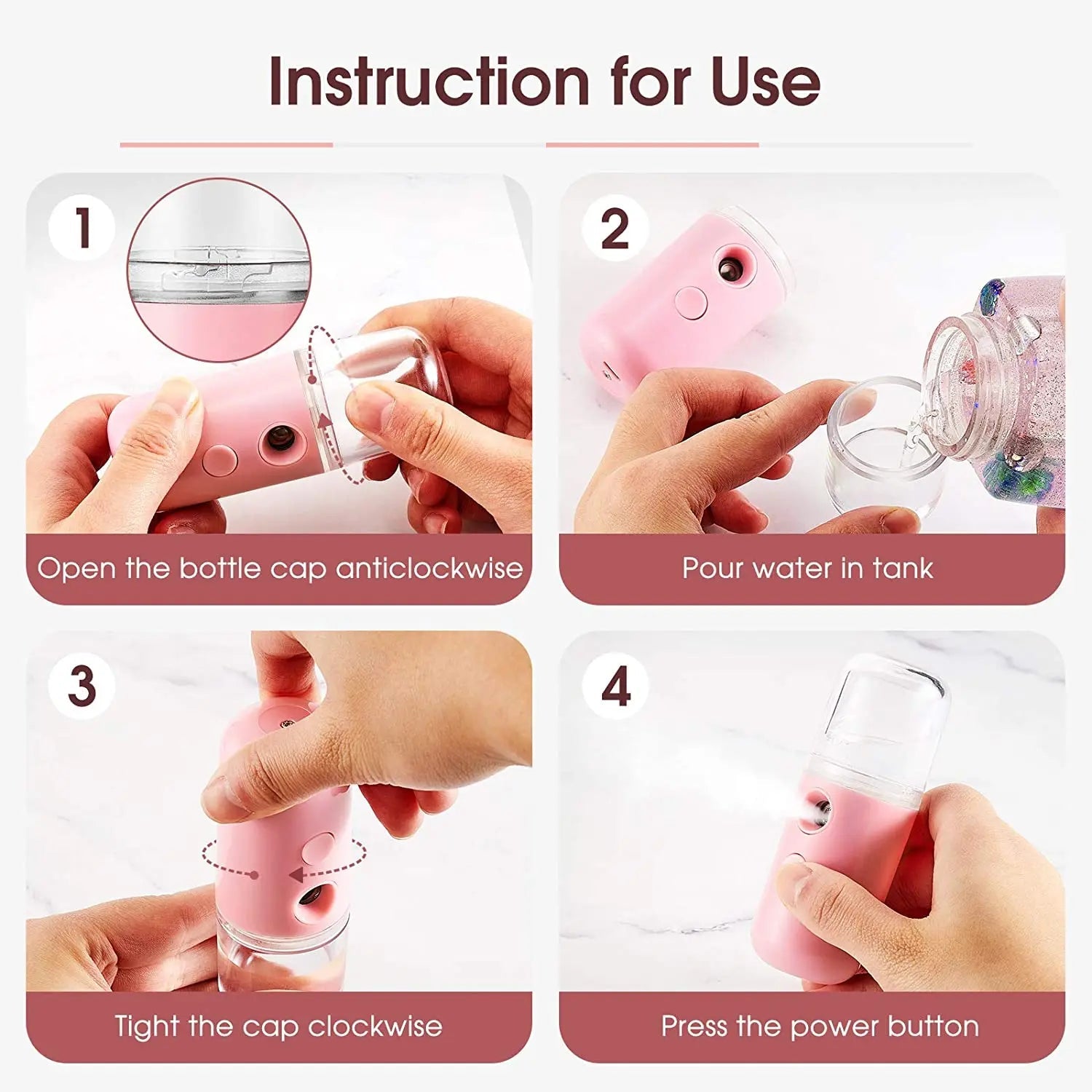 Instruction for Use

1

Open the bottle cap anticlockwise

2

Pour water in tank

3

Tight the cap clockwise

4

Press the power button