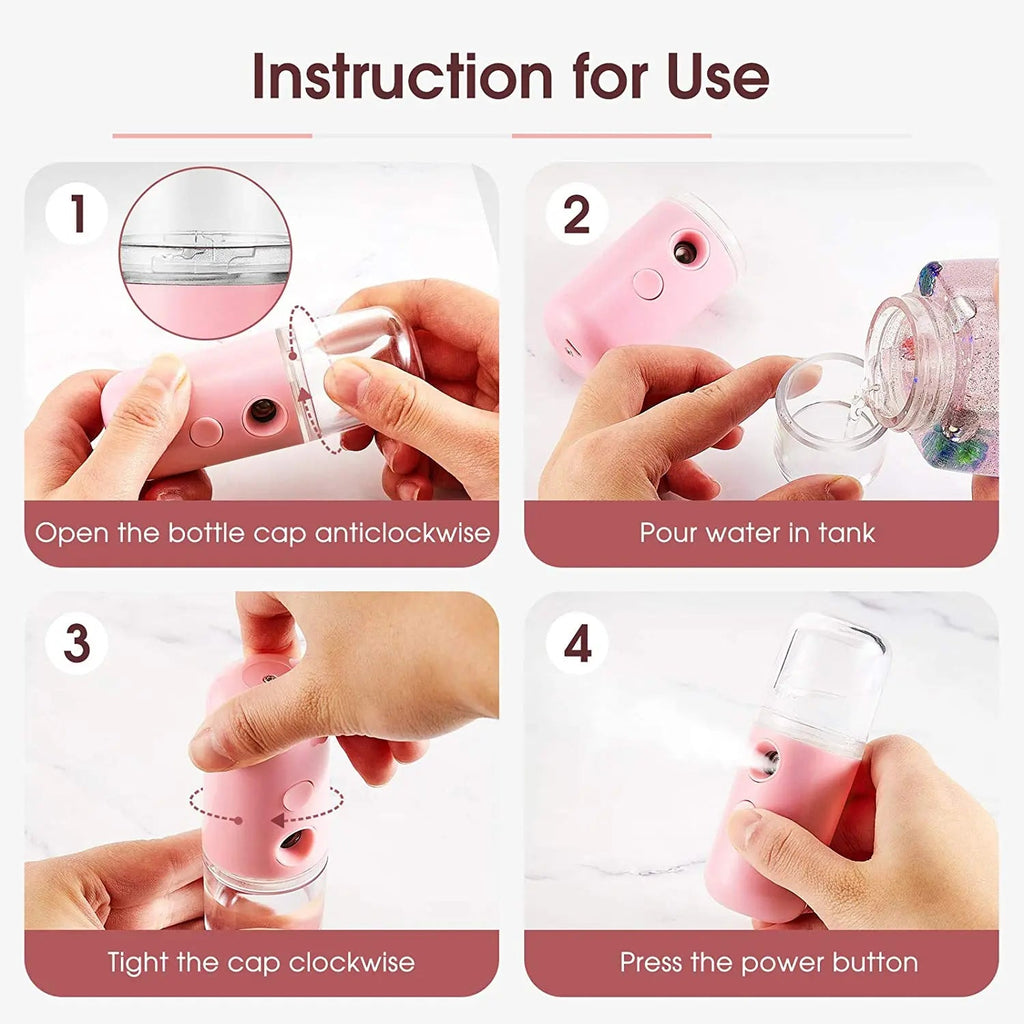 Instruction for Use

1

Open the bottle cap anticlockwise

2

Pour water in tank

3

Tight the cap clockwise

4

Press the power button