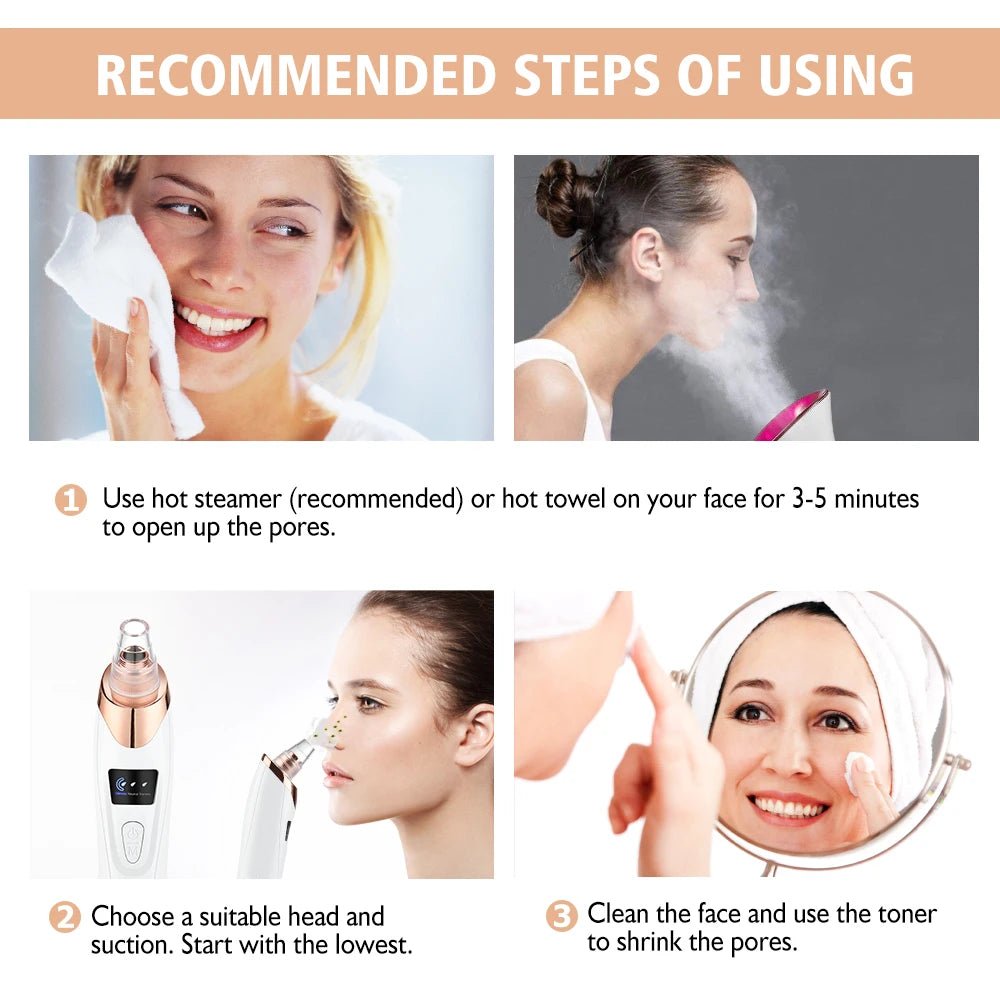 RECOMMENDED STEPS OF USING

1 Use hot steamer (recommended) or hot towel on your face for 3-5 minutes to open up the pores.

2 Choose a suitable head and suction. Start with the lowest.

3 Clean the face and use the toner to shrink the pores.